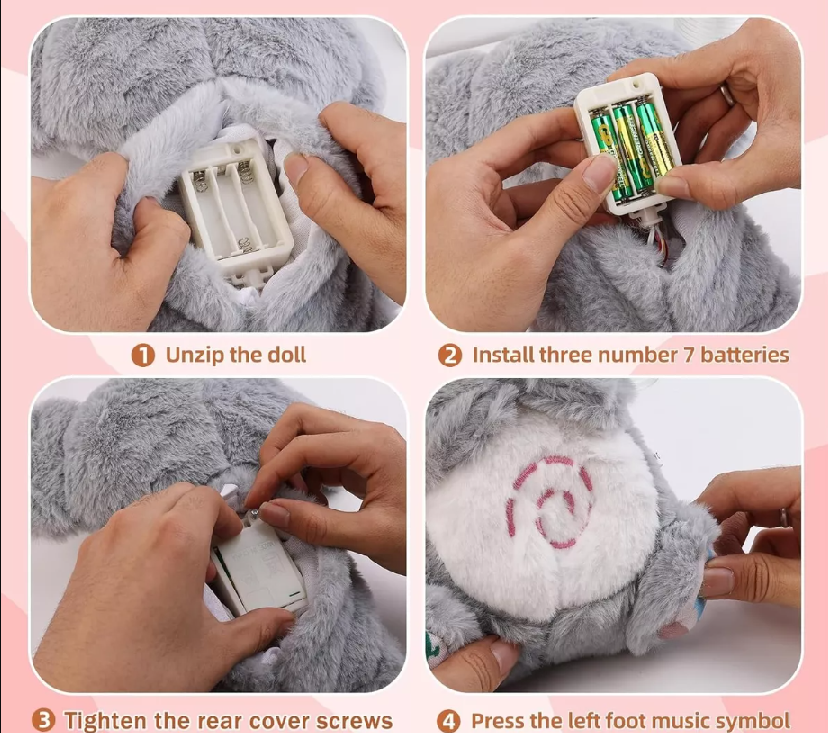 1 Unzip the doll

2 Install three number 7 batteries

3 Tighten the rear cover screws

4 Press the left foot music symbol